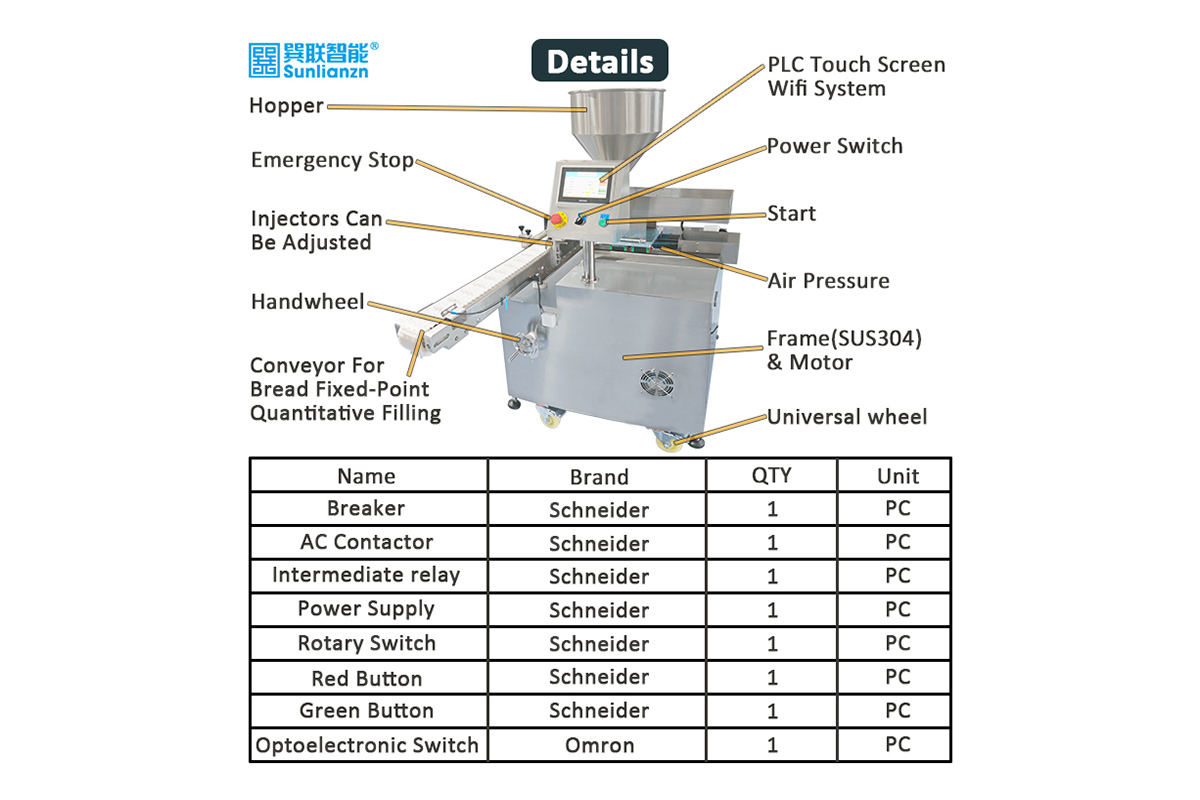 巽联智能®
Sunlianzn

Details

Hopper

Emergency Stop

Injectors Can Be Adjusted

Handwheel

Conveyor For Bread Fixed-Point Quantitative Filling

PLC Touch Screen Wifi System

Power Switch

Start

Air Pressure

Frame(SUS304) & Motor

Universal wheel

| Name | Brand | QTY | Unit |
|---|---|---|---|
| Breaker | Schneider | 1 | PC |
| AC Contactor | Schneider | 1 | PC |
| Intermediate relay | Schneider | 1 | PC |
| Power Supply | Schneider | 1 | PC |
| Rotary Switch | Schneider | 1 | PC |
| Red Button | Schneider | 1 | PC |
| Green Button | Schneider | 1 | PC |
| Optoelectronic Switch | Omron | 1 | PC |